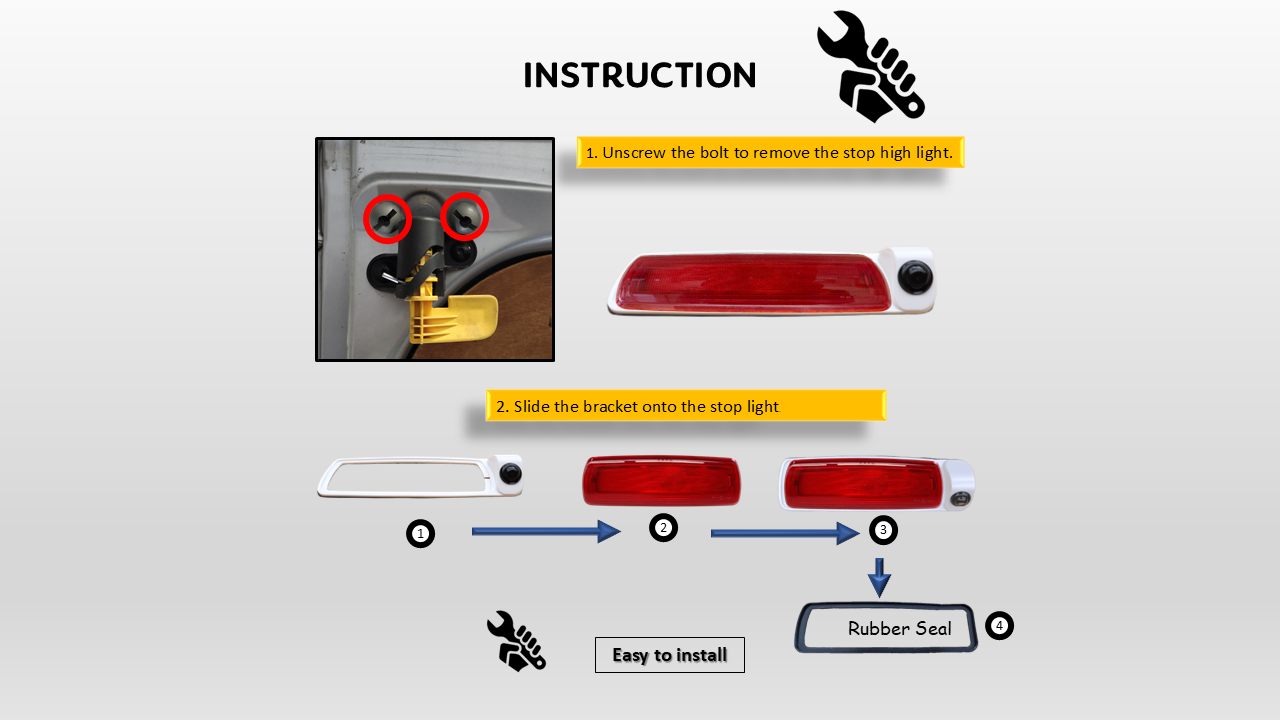 INSTRUCTION

1. Unscrew the bolt to remove the stop high light.

2. Slide the bracket onto the stop light

1

2

3

Rubber Seal

4

Easy to install