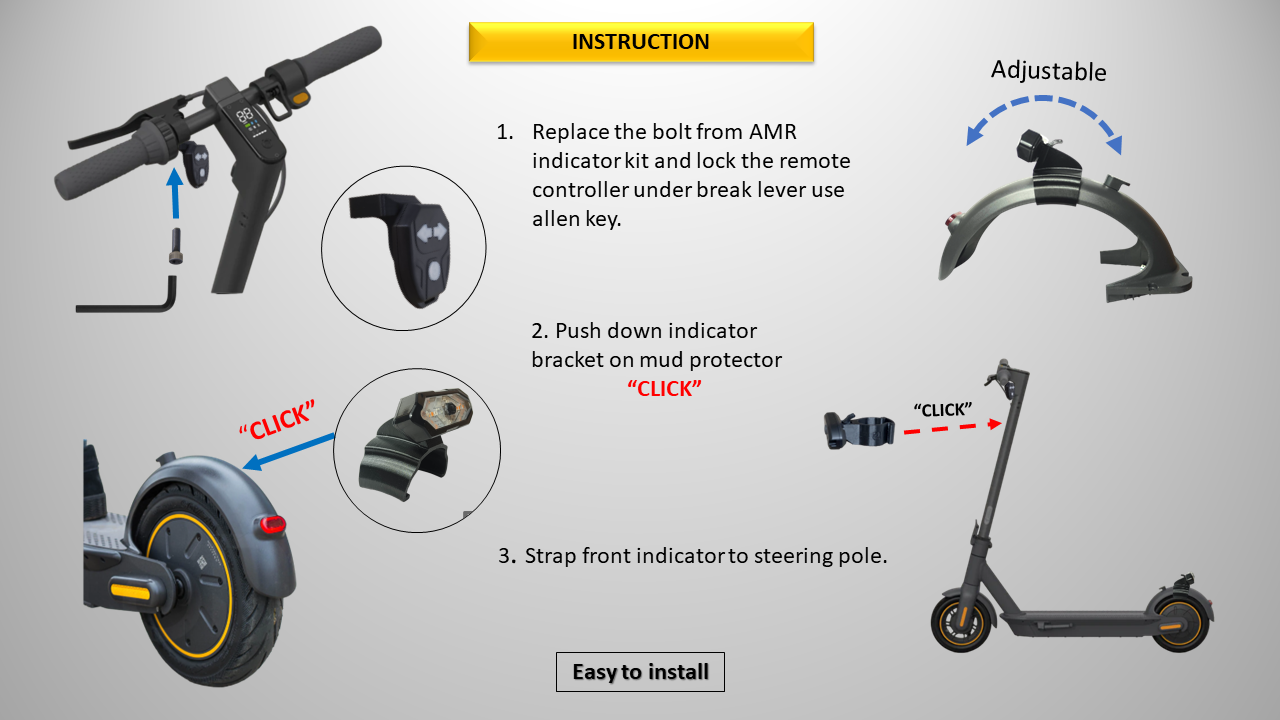 INSTRUCTION

Adjustable

1. Replace the bolt from AMR indicator kit and lock the remote controller under break lever use allen key.

2. Push down indicator bracket on mud protector
"CLICK"

"CLICK"

"CLICK"

3. Strap front indicator to steering pole.

Easy to install