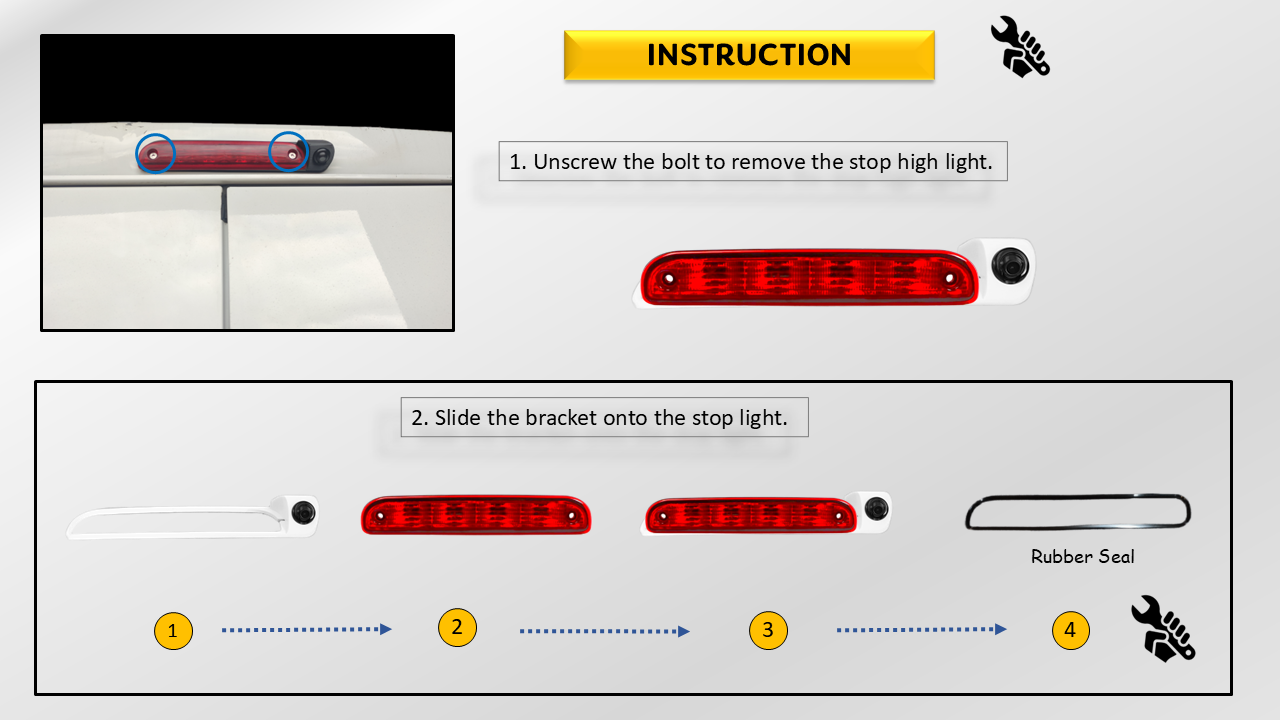 INSTRUCTION

1. Unscrew the bolt to remove the stop high light.

2. Slide the bracket onto the stop light.

Rubber Seal

1

2

3

4