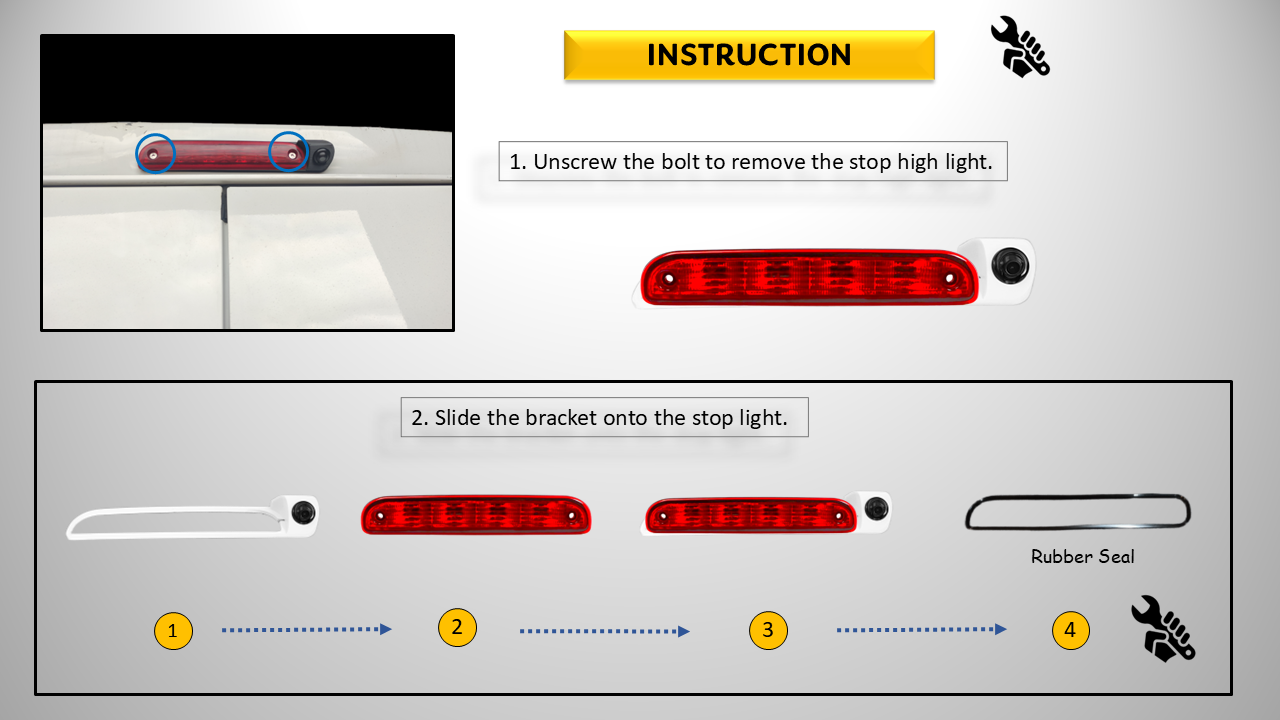 INSTRUCTION

1. Unscrew the bolt to remove the stop high light.

2. Slide the bracket onto the stop light.

Rubber Seal

1

2

3

4