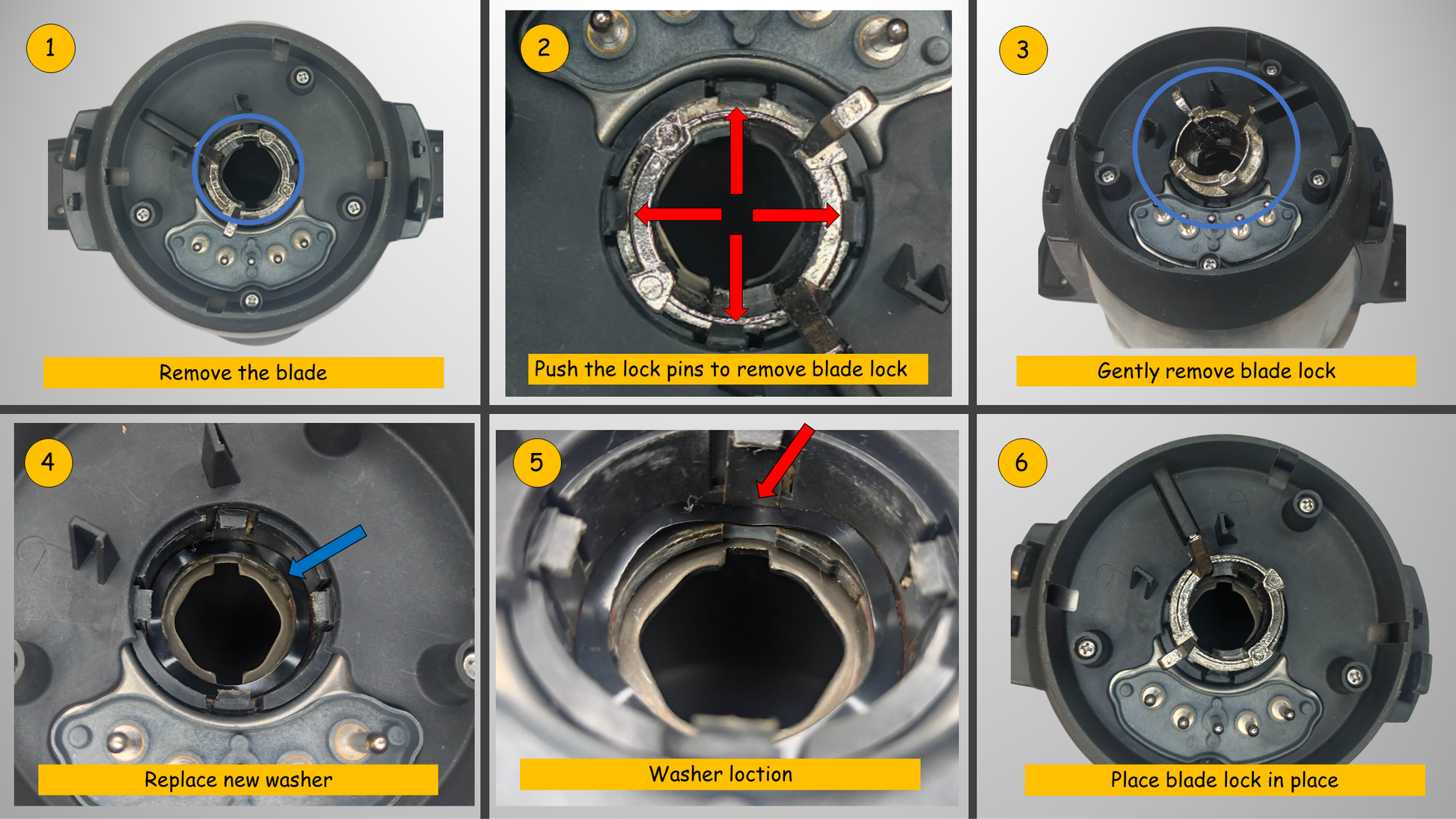 1
Remove the blade

2
Push the lock pins to remove blade lock

3
Gently remove blade lock

4
Replace new washer

5
Washer loction

6
Place blade lock in place