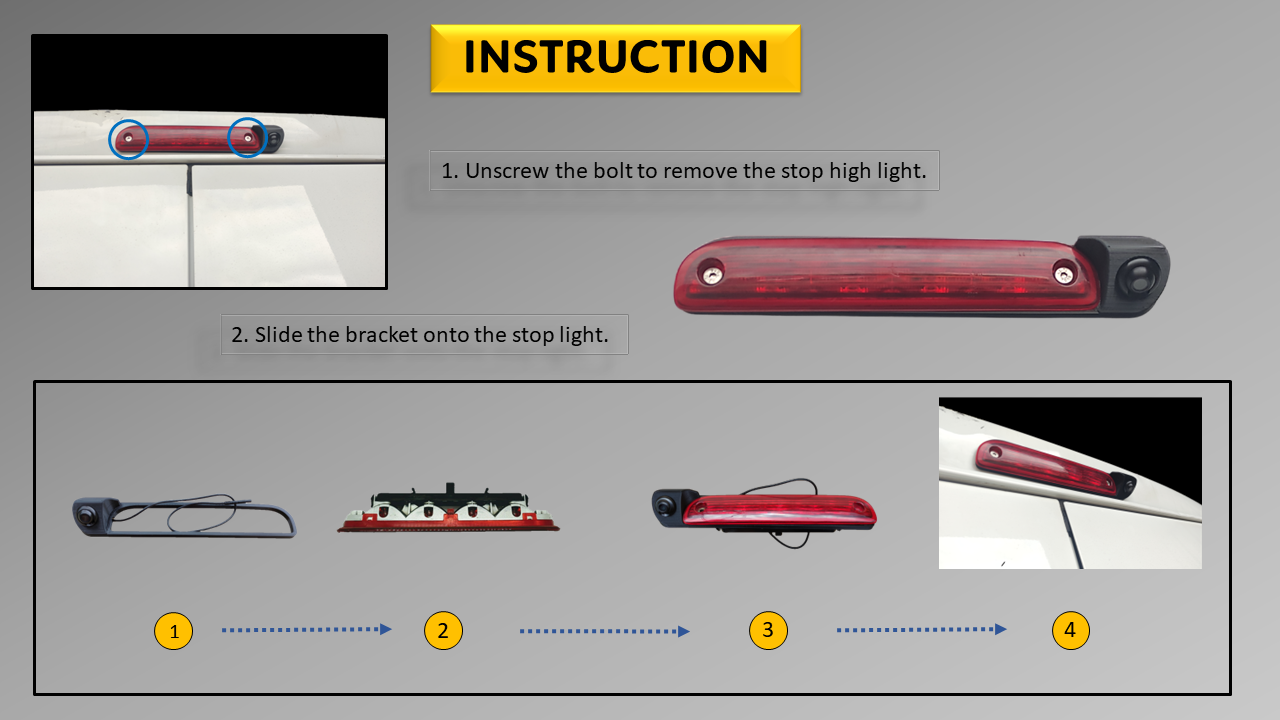 INSTRUCTION

1. Unscrew the bolt to remove the stop high light.

2. Slide the bracket onto the stop light.

1

2

3

4