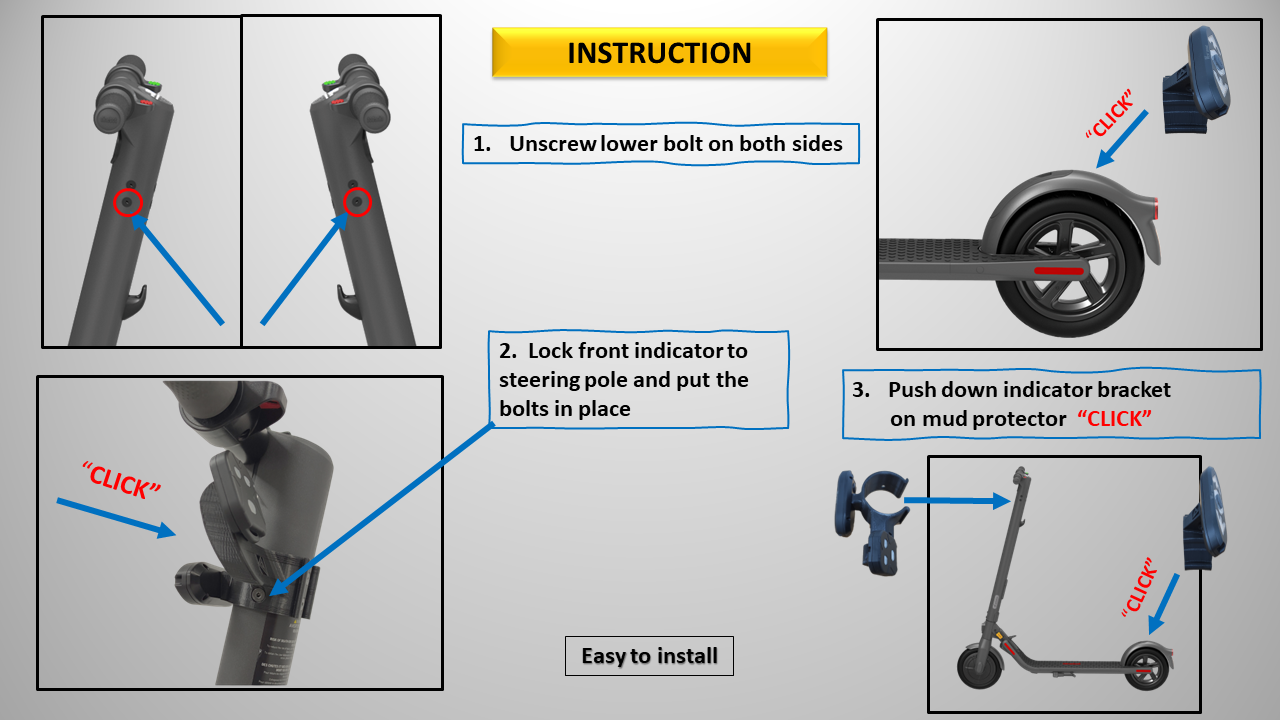 INSTRUCTION

1. Unscrew lower bolt on both sides

"CLICK"

2. Lock front indicator to steering pole and put the bolts in place

"CLICK"

3. Push down indicator bracket on mud protector "CLICK"

"CLICK"

Easy to install