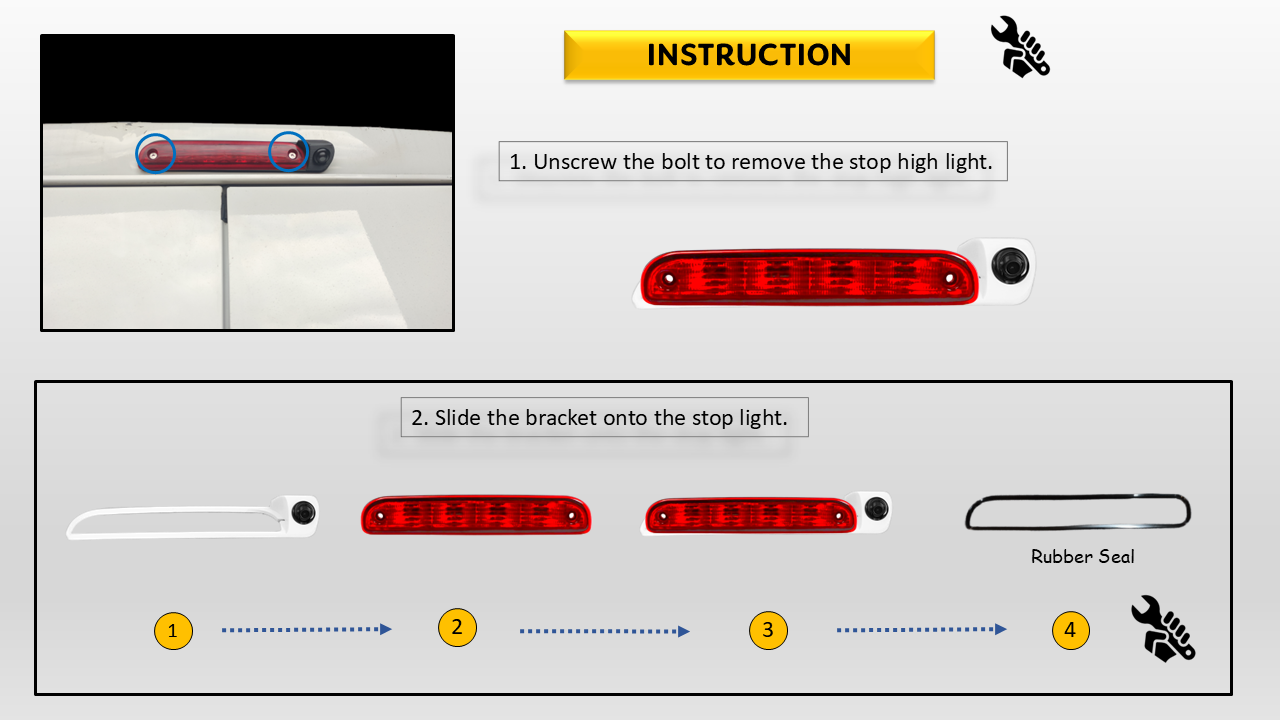 INSTRUCTION

1. Unscrew the bolt to remove the stop high light.

2. Slide the bracket onto the stop light.

Rubber Seal

1

2

3

4