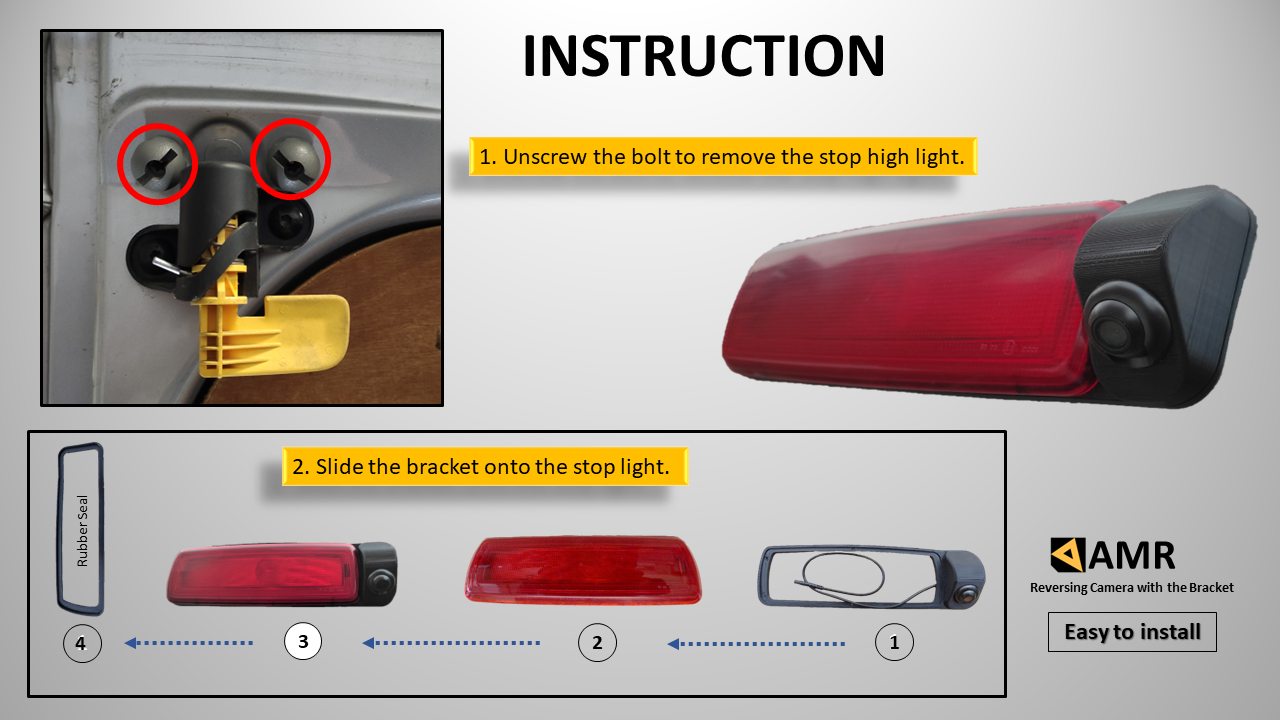 INSTRUCTION

1. Unscrew the bolt to remove the stop high light.

2. Slide the bracket onto the stop light.

Rubber Seal

4

3

2

1

AMR

Reversing Camera with the Bracket

Easy to install