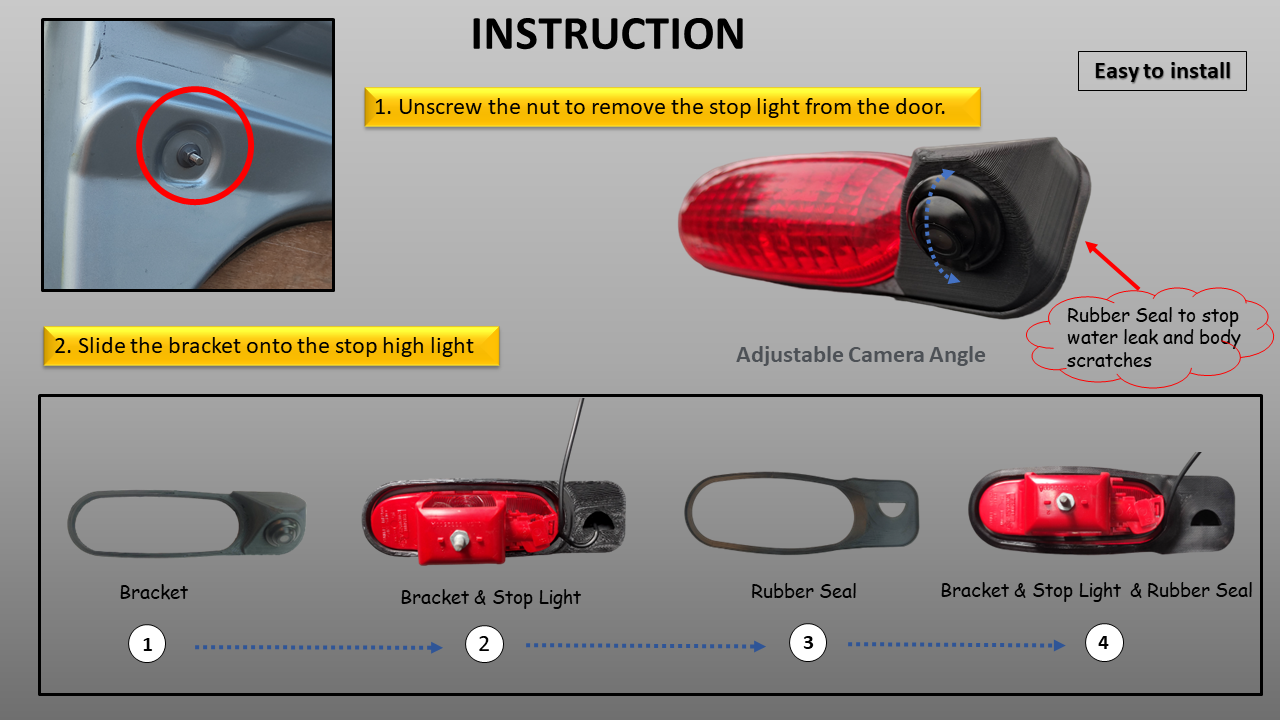 INSTRUCTION

Easy to install

1. Unscrew the nut to remove the stop light from the door.

Rubber Seal to stop water leak and body scratches

Adjustable Camera Angle

2. Slide the bracket onto the stop high light

Bracket

Bracket & Stop Light

Rubber Seal

Bracket & Stop Light & Rubber Seal

1

2

3

4