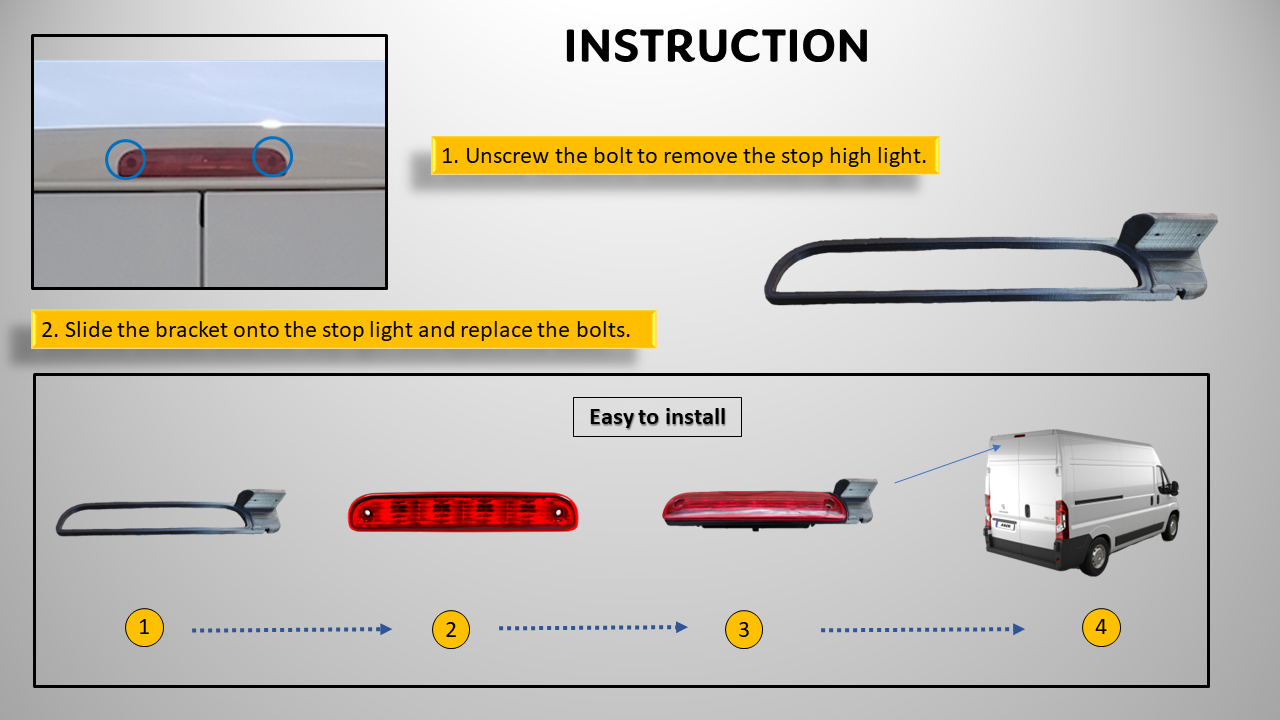 INSTRUCTION

1. Unscrew the bolt to remove the stop high light.

2. Slide the bracket onto the stop light and replace the bolts.

Easy to install

1

2

3

4