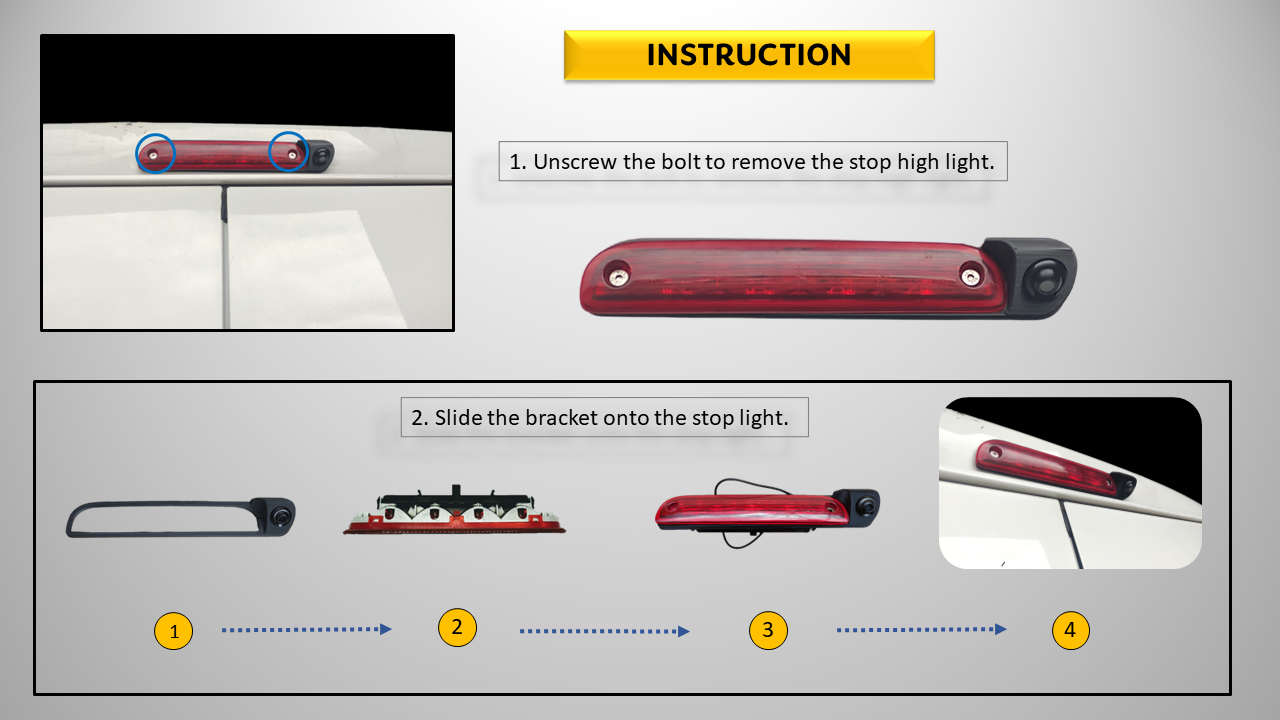 INSTRUCTION

1. Unscrew the bolt to remove the stop high light.

2. Slide the bracket onto the stop light.

1

2

3

4