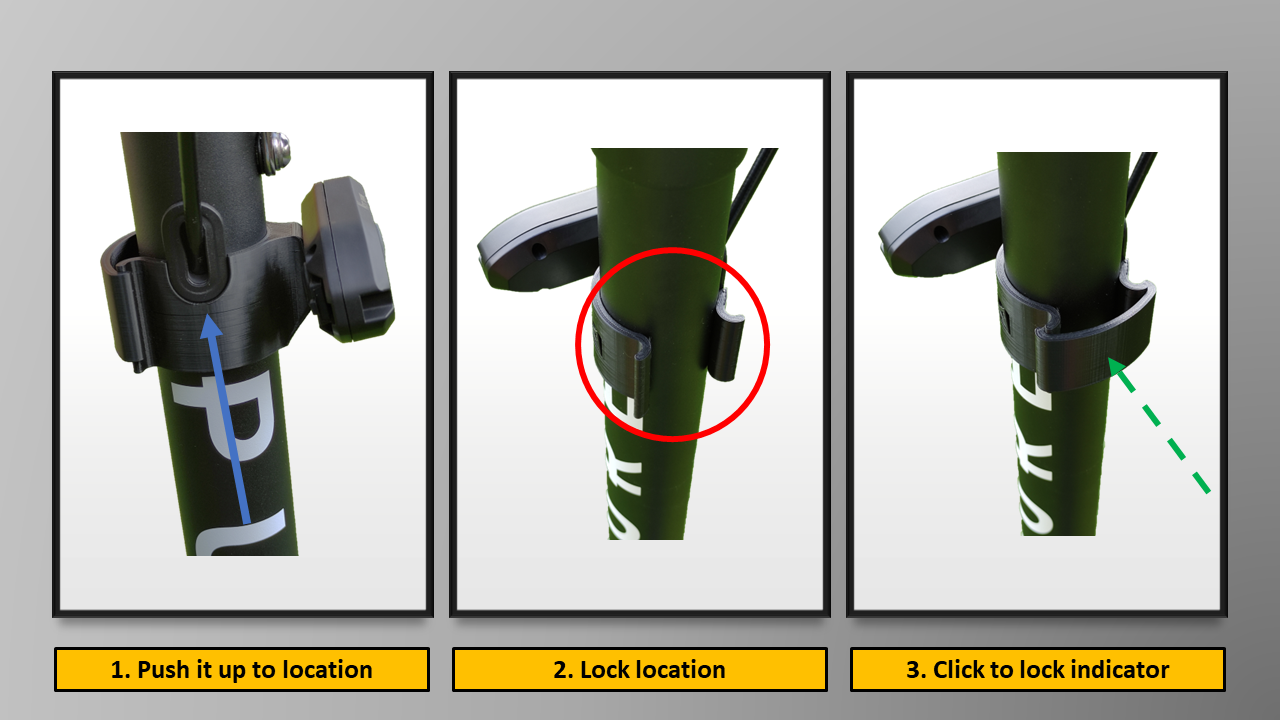 PU

1. Push it up to location

2. Lock location

3. Click to lock indicator